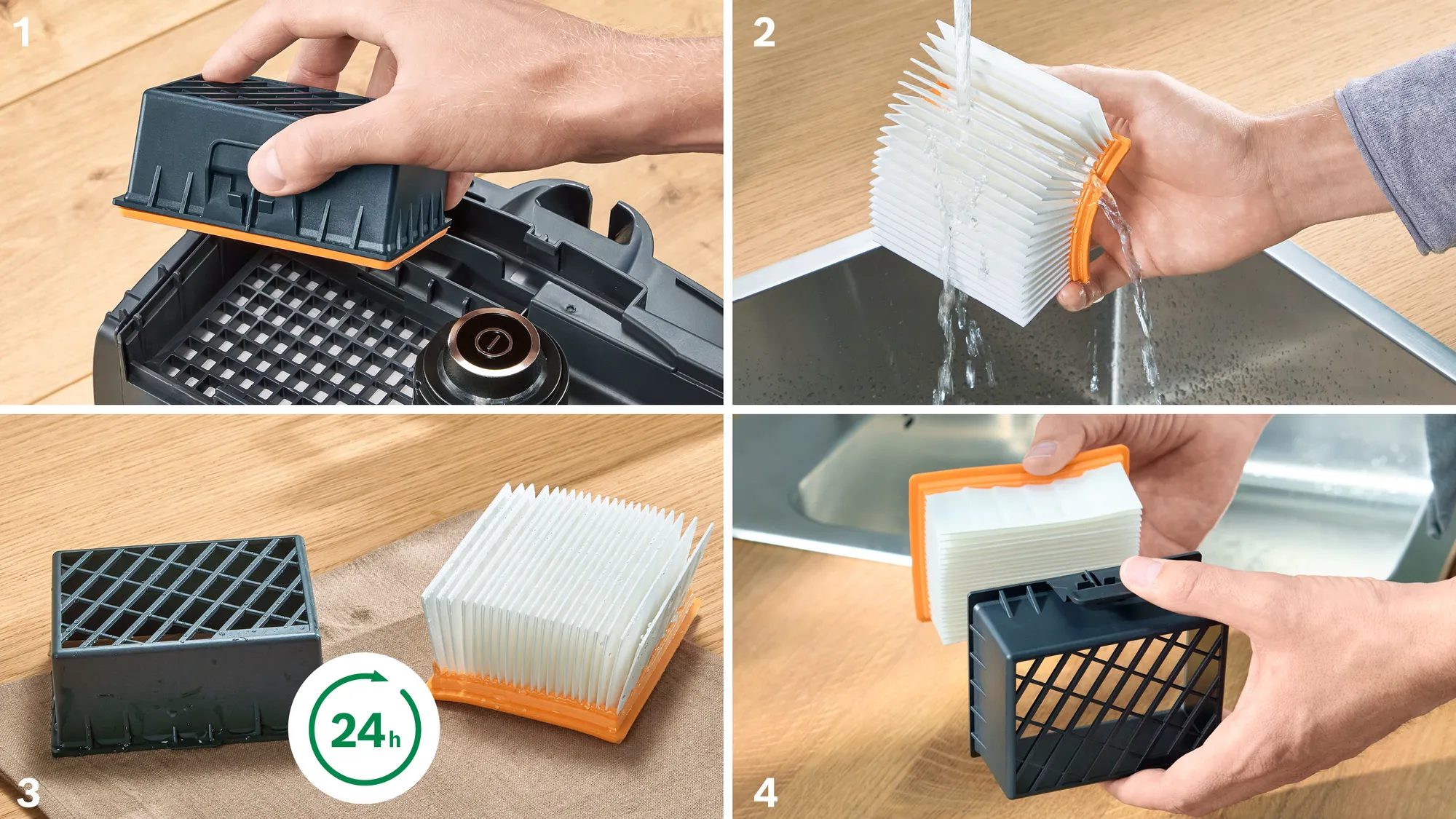 1

2

3

24h

4